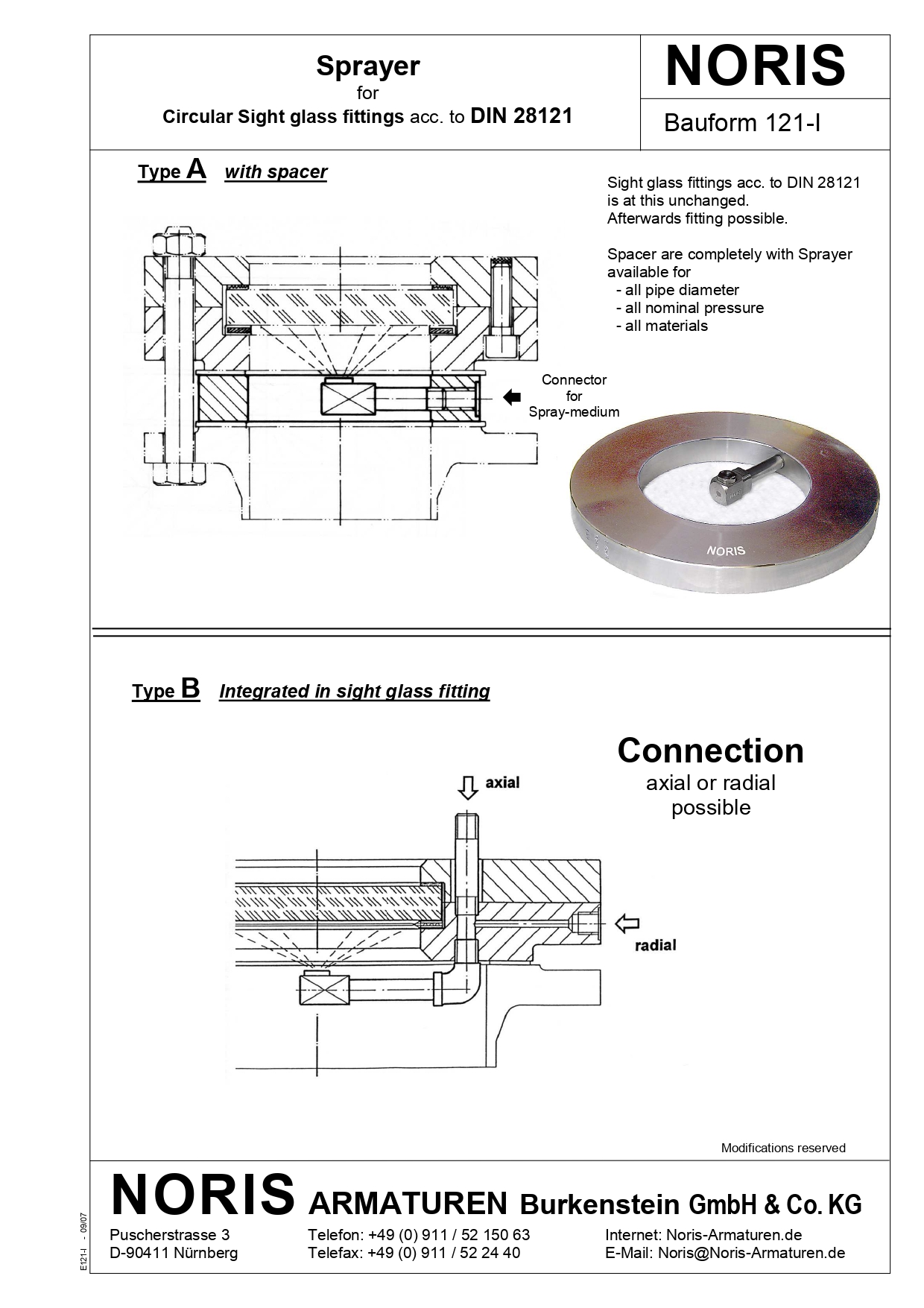 Sprayer
for
Circular Sight glass fittings acc. to DIN 28121

NORIS

Bauform 121-I

Type A with spacer

Sight glass fittings acc. to DIN 28121 is at this unchanged.
Afterwards fitting possible.

Spacer are completely with Sprayer available for
- all pipe diameter
- all nominal pressure
- all materials

Connector
for
Spray-medium

NORIS

Type B Integrated in sight glass fitting

Connection
axial or radial
possible

axial

radial

Modifications reserved

NORIS ARMATUREN Burkenstein GmbH & Co. KG

Puscherstrasse 3
D-90411 Nürnberg

Telefon: +49 (0) 911 / 52 150 63
Telefax: +49 (0) 911 / 52 24 40

Internet: Noris-Armaturen.de
E-Mail: Noris@Noris-Armaturen.de

E121-I - 09/07