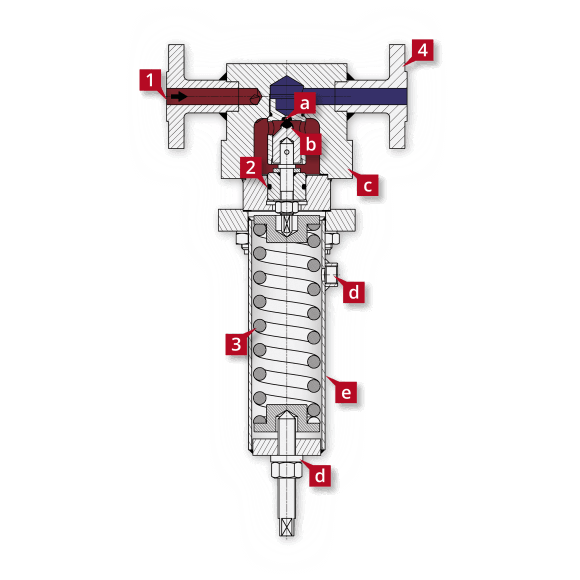 1
4
a
b
2
c
d
3
e
d