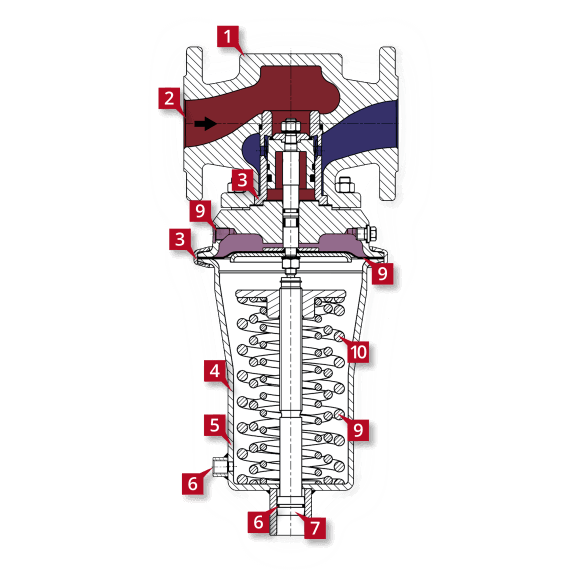 1
2
3
9
3
9
10
4
9
5
6
6
7