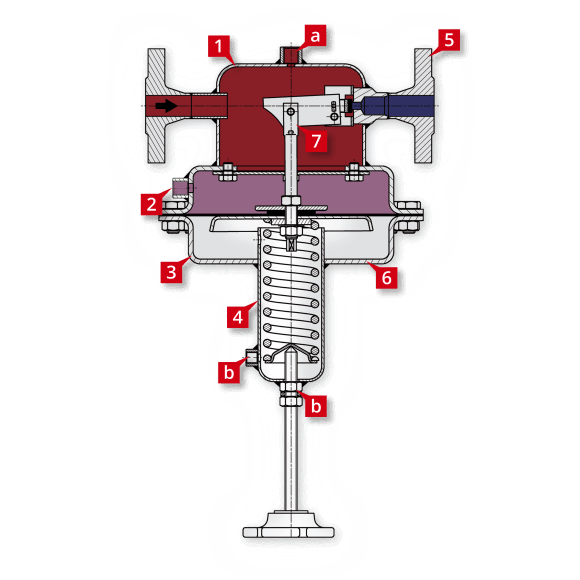 1
a
5
7
2
3
6
4
b
b