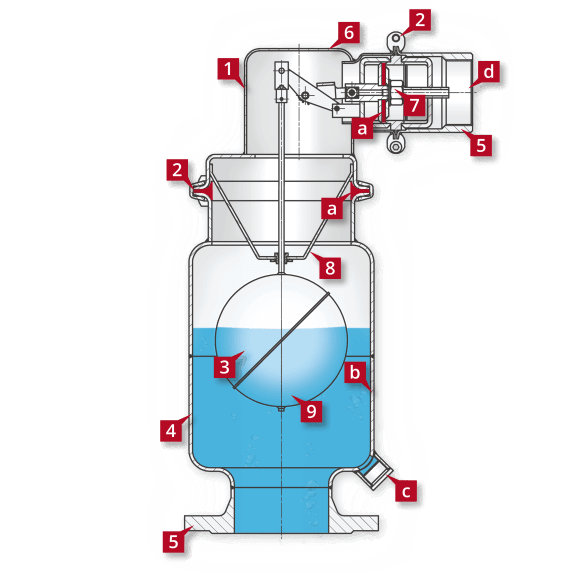 2
6
1
d
7
a
5
2
a
8
3
b
9
4
c
5