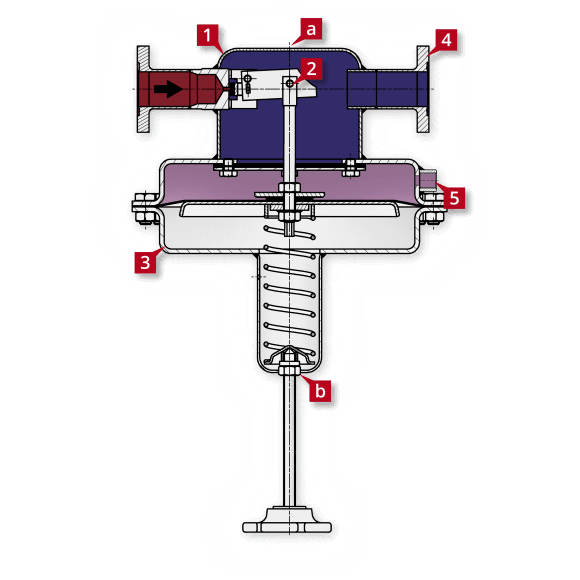 1
a
4
2
5
3
b