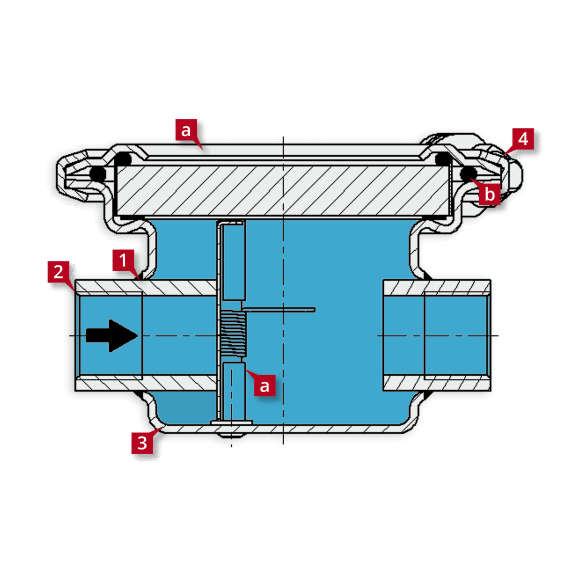 a
4
b
1
2
a
3