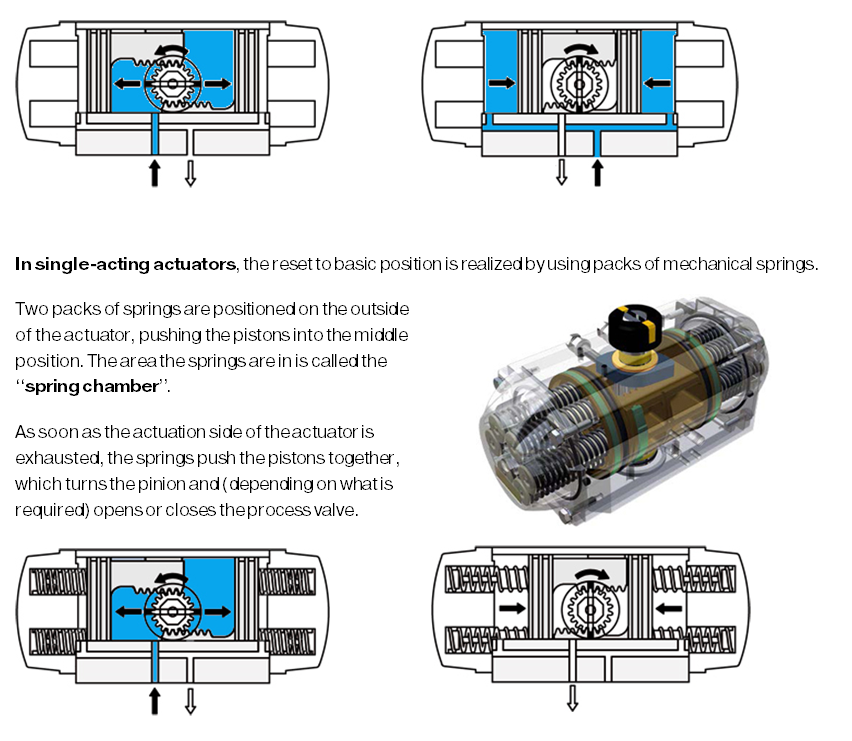 **In single-acting actuators**, the reset to basic position is realized by using packs of mechanical springs.

Two packs of springs are positioned on the outside of the actuator, pushing the pistons into the middle position. The area the springs are in is called the "**spring chamber**".

As soon as the actuation side of the actuator is exhausted, the springs push the pistons together, which turns the pinion and (depending on what is required) opens or closes the process valve.