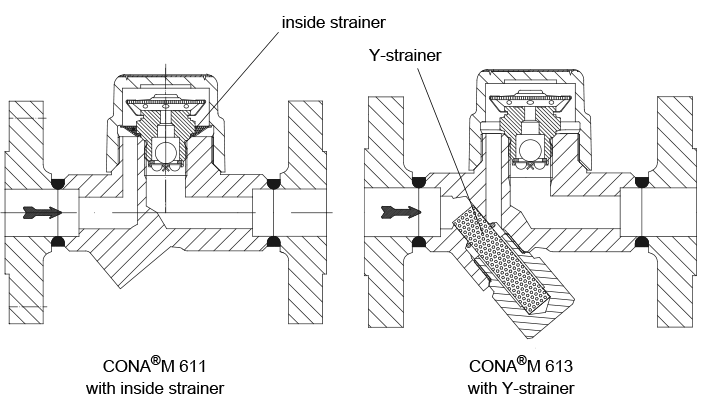 inside strainer

Y-strainer

CONA®M 611
with inside strainer

CONA®M 613
with Y-strainer