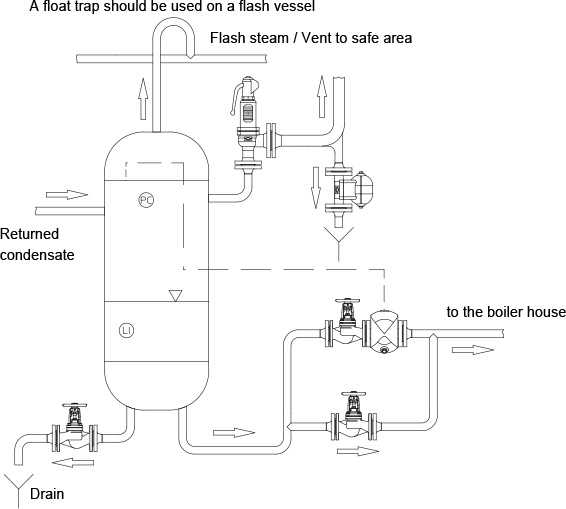 A float trap should be used on a flash vessel

Flash steam / Vent to safe area

PC

Returned condensate

LI

to the boiler house

Drain